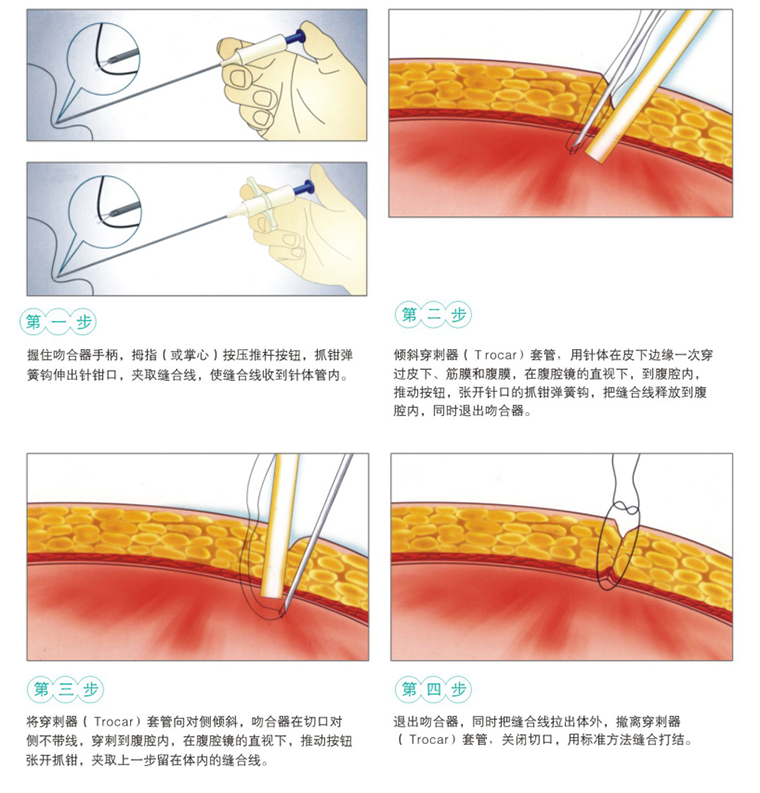 第一步

握住吻合器手柄，拇指（或掌心）按压推杆按钮，抓钳弹簧钩伸出针钳口，夹取缝合线，使缝合线收到针体管内。

第二步

倾斜穿刺器（Trocar）套管，用针体在皮下边缘一次穿过皮下、筋膜和腹膜，在腹腔镜的直视下，到腹腔内，推动按钮，张开针口的抓钳弹簧钩，把缝合线释放到腹腔内，同时退出吻合器。

第三步

将穿刺器（Trocar）套管向对侧倾斜，吻合器在切口对侧不带线，穿刺到腹腔内，在腹腔镜的直视下，推动按钮张开抓钳，夹取上一步留在体内的缝合线。

第四步

退出吻合器，同时把缝合线拉出体外，撤离穿刺器（Trocar）套管，关闭切口，用标准方法缝合打结。